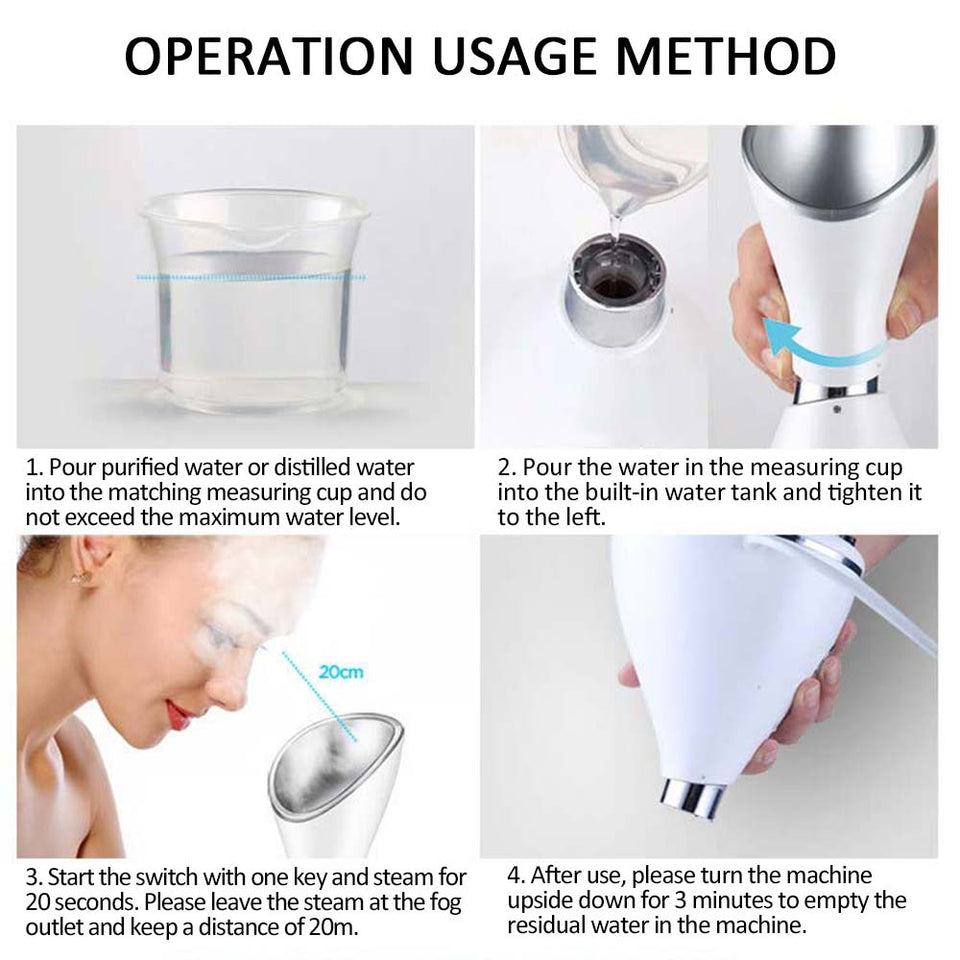 OPERATION USAGE METHOD

1. Pour purified water or distilled water into the matching measuring cup and do not exceed the maximum water level.

2. Pour the water in the measuring cup into the built-in water tank and tighten it to the left.

20cm

3. Start the switch with one key and steam for 20 seconds. Please leave the steam at the fog outlet and keep a distance of 20m.

4. After use, please turn the machine upside down for 3 minutes to empty the residual water in the machine.