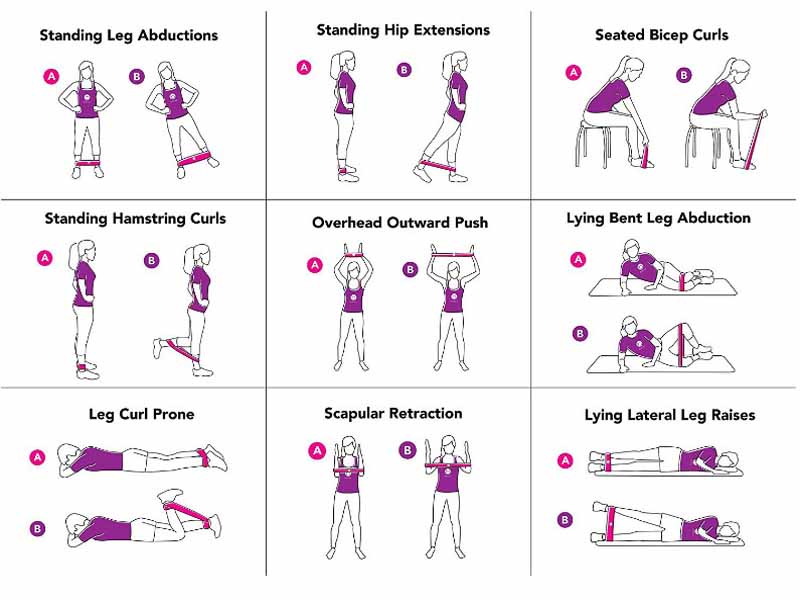 Standing Leg Abductions

A B

Standing Hip Extensions

A B

Seated Bicep Curls

A B

Standing Hamstring Curls

A B

Overhead Outward Push

A B

Lying Bent Leg Abduction

A

B

Leg Curl Prone

A

B

Scapular Retraction

A B

Lying Lateral Leg Raises

A

B